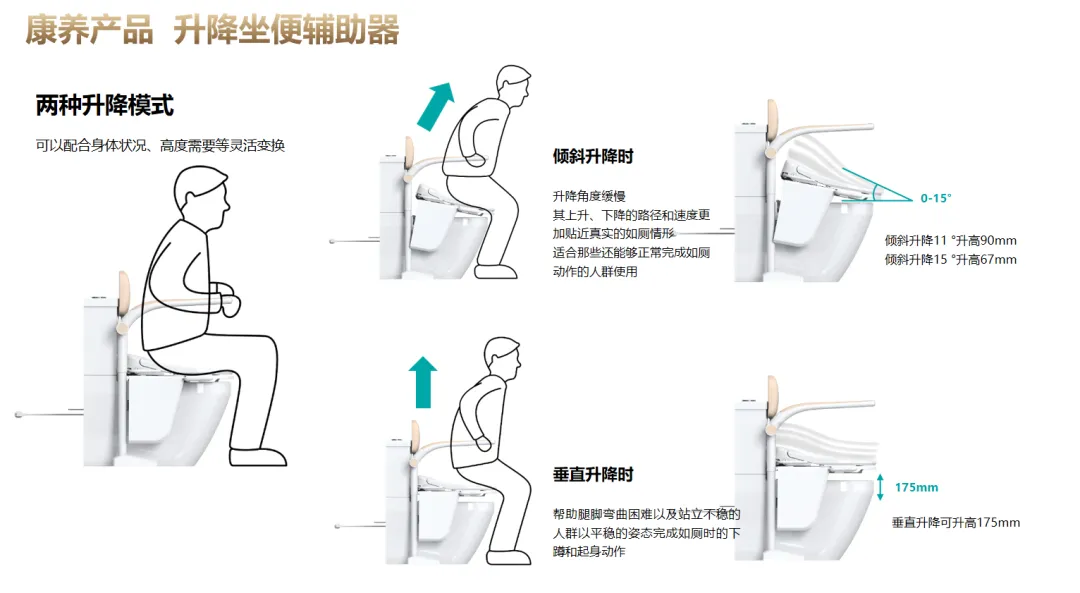 康养产品 升降坐便辅助器

两种升降模式

可以配合身体状况、高度需要等灵活变换

倾斜升降时

升降角度缓慢
其上升、下降的路径和速度更加贴近真实的如厕情形
适合那些还能够正常完成如厕动作的人群使用

0-15°

倾斜升降11 °升高90mm
倾斜升降15 °升高67mm

垂直升降时

帮助腿脚弯曲困难以及站立不稳的人群以平稳的姿态完成如厕时的下蹲和起身动作

175mm

垂直升降可升高175mm